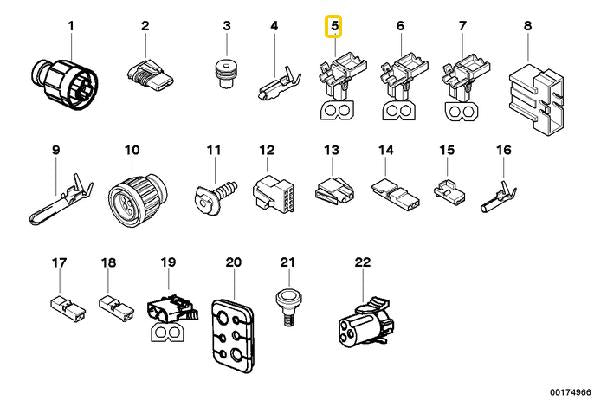 1
2
3
4
5
6
7
8
9
10
11
12
13
14
15
16
17
18
19
20
21
22
00174966