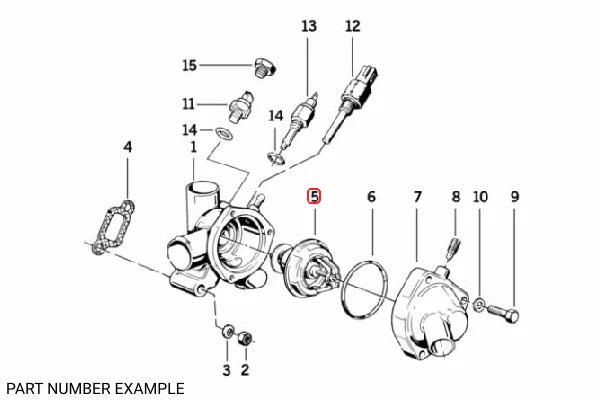 13
12
15
11
14
14
4
1
5
6
7
8
10
9
3
2
PART NUMBER EXAMPLE