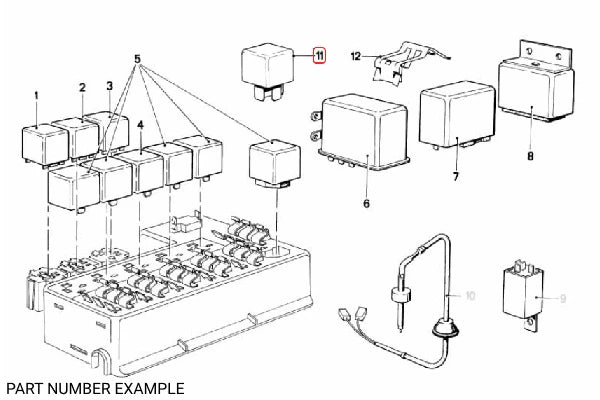 5
11
12
1
2
3
4
6
7
8
10
9
PART NUMBER EXAMPLE