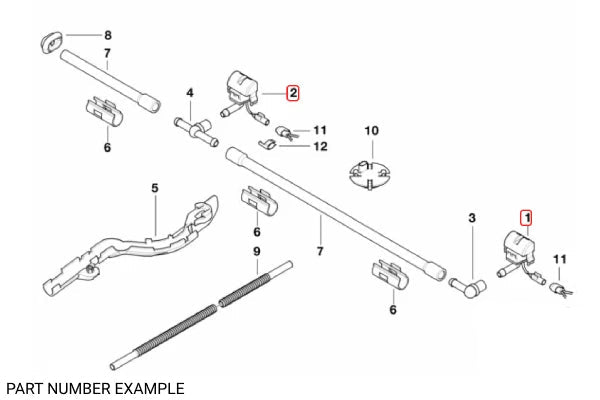 8
7
4
2
6
11
12
10
5
6
9
7
3
1
11
6
PART NUMBER EXAMPLE