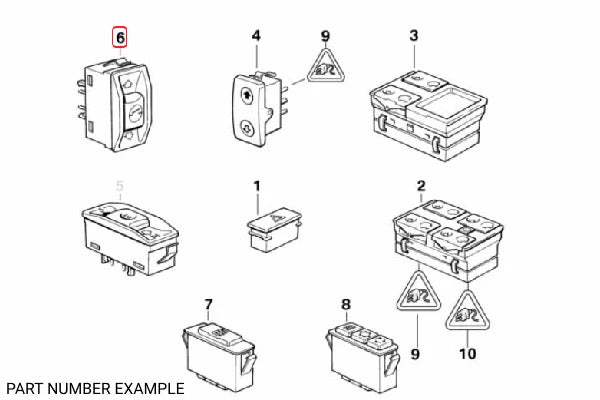 6

4

9

3

5

1

2

7

8

9

10

PART NUMBER EXAMPLE