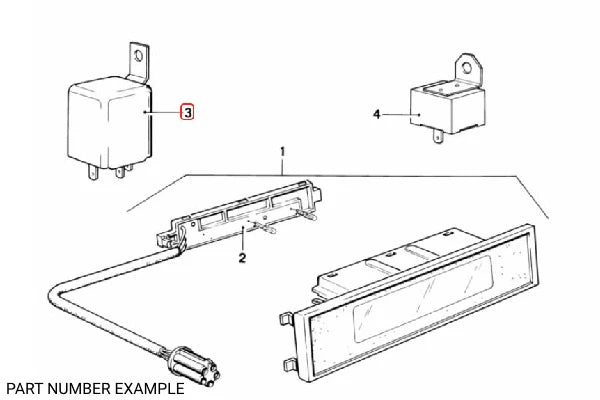 3
4
1
2
PART NUMBER EXAMPLE