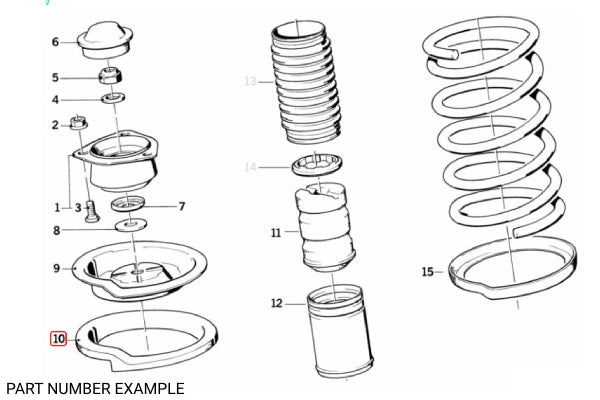 6
5
4
2
1 3
7
8
9
10
13
14
11
12
15
PART NUMBER EXAMPLE