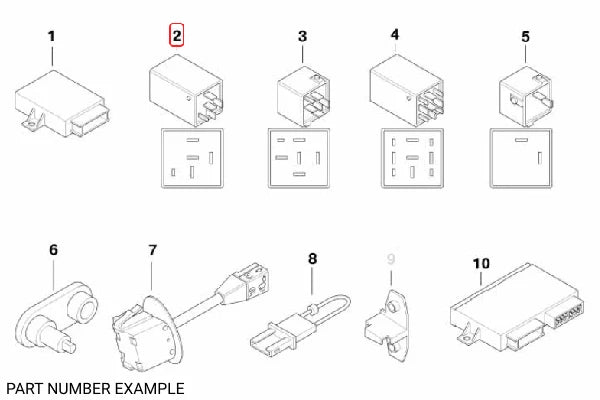 1
2
3
4
5
6
7
8
9
10
PART NUMBER EXAMPLE