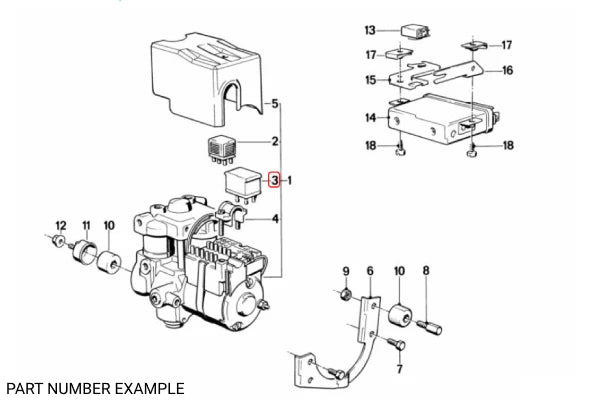 13
17
17
15
16
14
18
18
5
2
3
1
4
12
11
10
9
6
10
8
7
PART NUMBER EXAMPLE