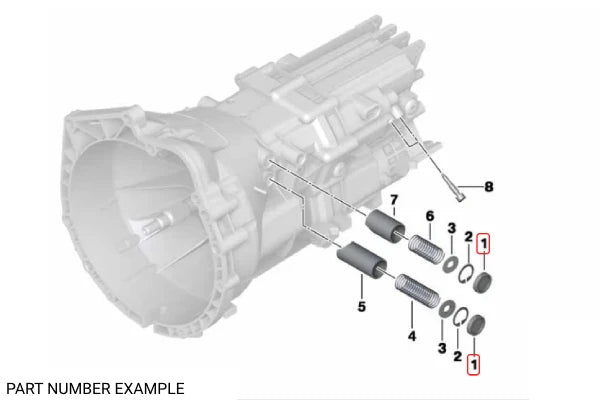 8
7
6
3
2
1
5
4
3
2
1

PART NUMBER EXAMPLE