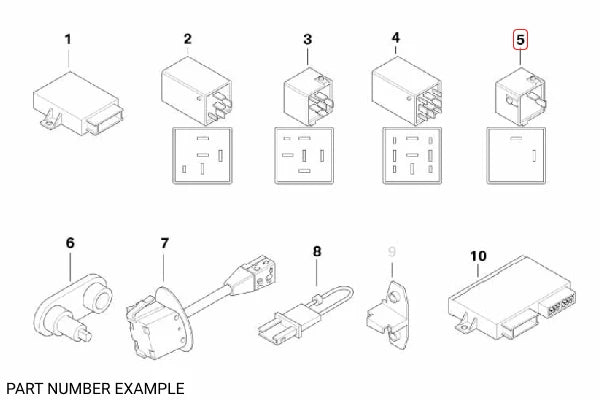 1
2
3
4
5
6
7
8
9
10
PART NUMBER EXAMPLE