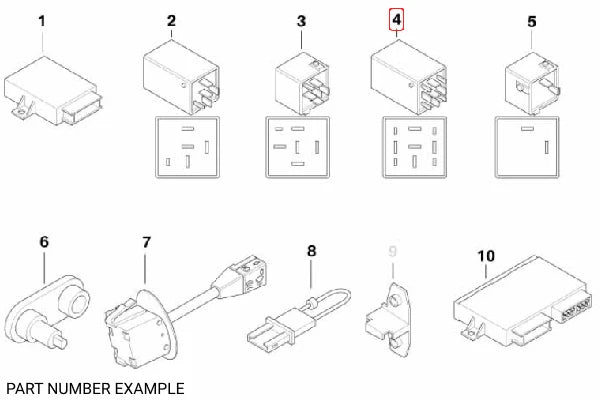 1
2
3
4
5
6
7
8
9
10
PART NUMBER EXAMPLE