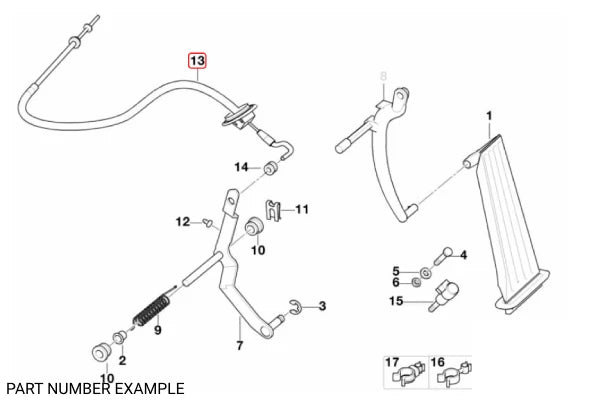 13
8
1
14
11
12
10
4
5
6
15
3
9
7
2
10
17
16
PART NUMBER EXAMPLE