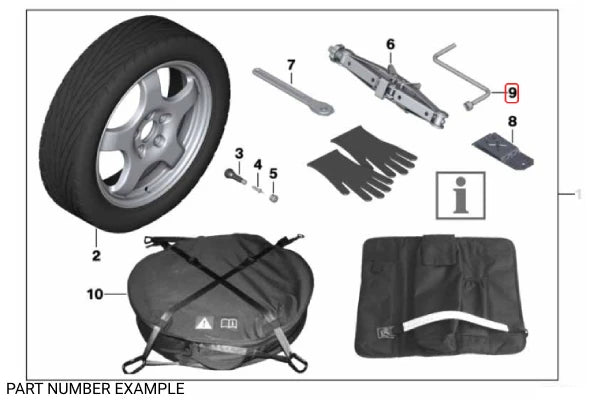 7
6
9
8
3
4
5
i
1
2
10
PART NUMBER EXAMPLE