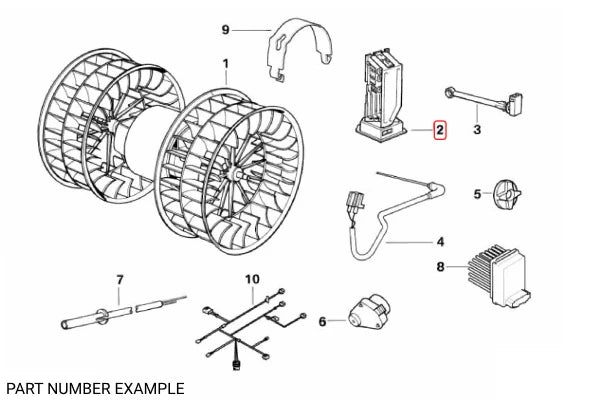 9
1
2
3
5
4
8
7
10
6
PART NUMBER EXAMPLE