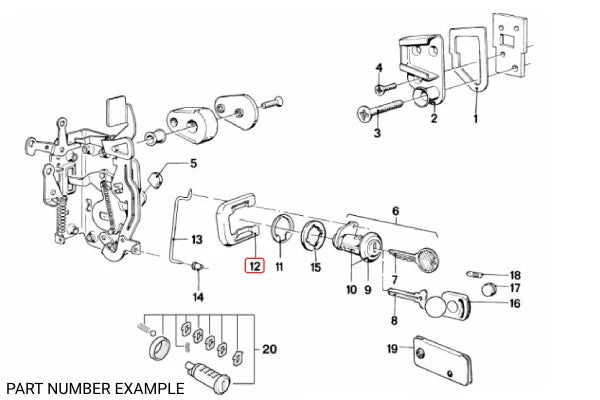 4
3
2
1
5
6
13
12
11
15
10
9
7
18
17
16
14
8
20
19
PART NUMBER EXAMPLE