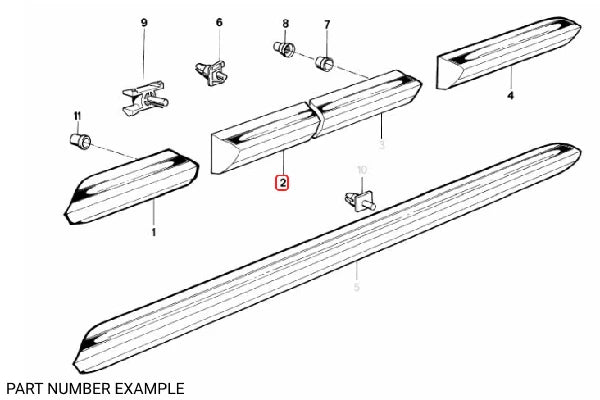 9
6
8
7
4
11
3
2
10
1
5
PART NUMBER EXAMPLE