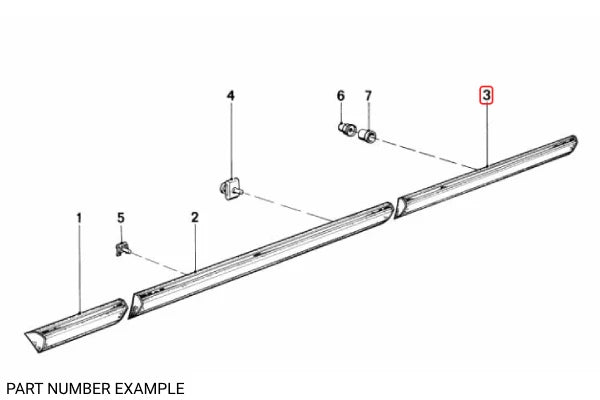 4
6
7
3
1
5
2

PART NUMBER EXAMPLE