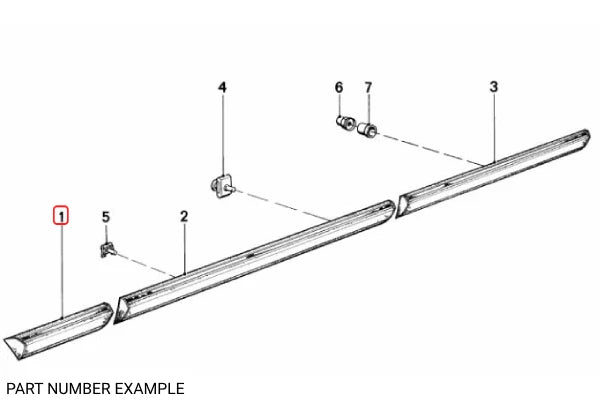 4
6
7
3
1
5
2
PART NUMBER EXAMPLE