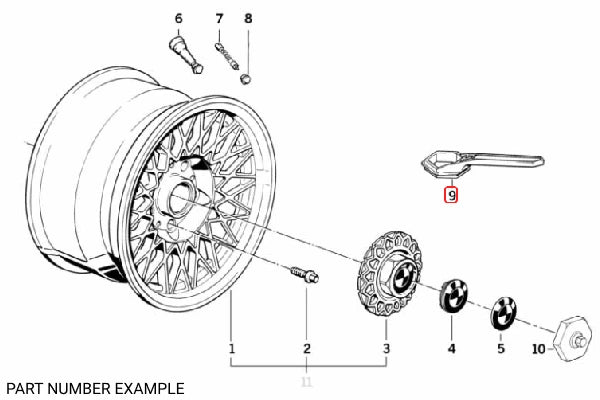 6
7
8
9
1
2
3
4
5
10
11
PART NUMBER EXAMPLE