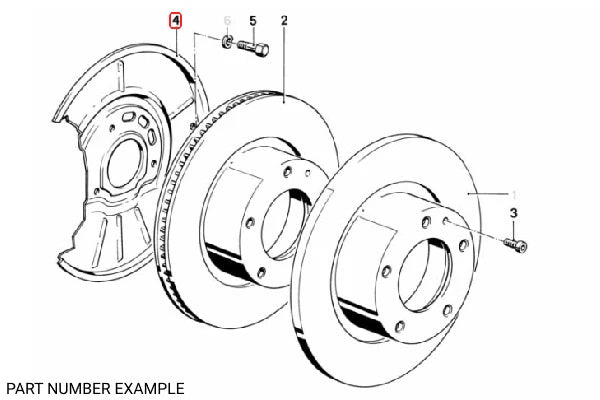 4
6
5
2
1
3
PART NUMBER EXAMPLE