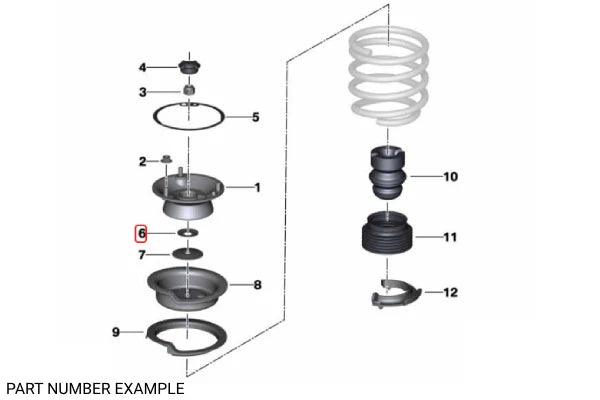 4
3
5
2
1
6
7
8
9
10
11
12
PART NUMBER EXAMPLE