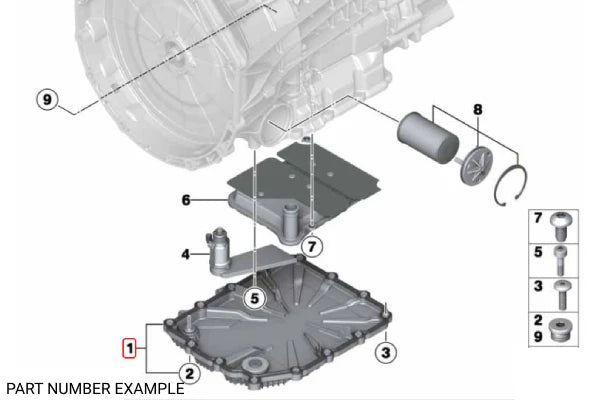 9
8
6
7
4
5
1
2
3
7
5
3
2
9
PART NUMBER EXAMPLE