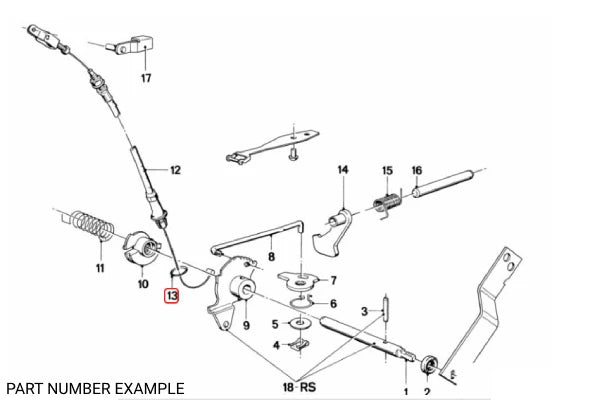 17

12

14

15

16

11

10

13

8

7

6

3

9

5

4

PART NUMBER EXAMPLE

18-RS

1

2