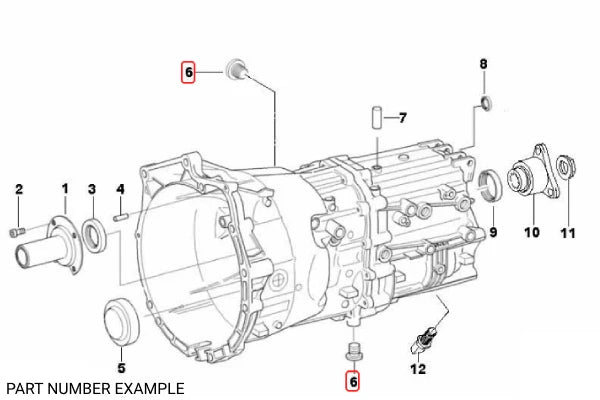 6
8
7
2
1
3
4
9
10
11
5
12
6
PART NUMBER EXAMPLE