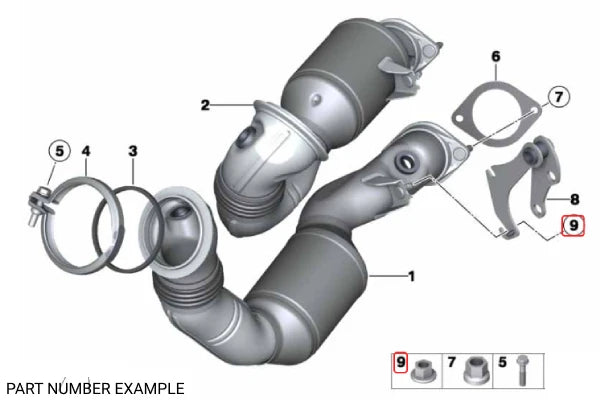 6
7
2
5
4
3
8
9
1
9
7
5
PART NUMBER EXAMPLE