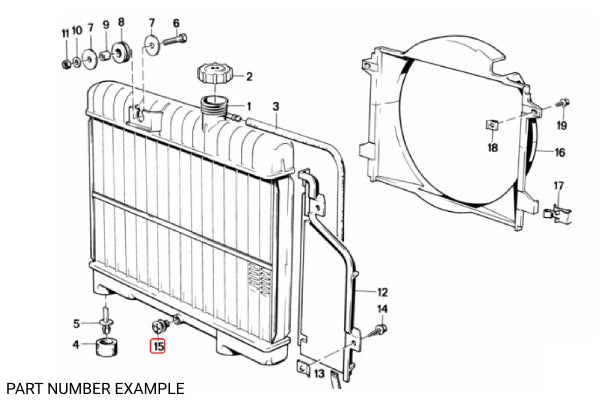 11 10 7 9 8 7 6

2

1

3

19

18

16

17

12

14

5

4

15

13

PART NUMBER EXAMPLE