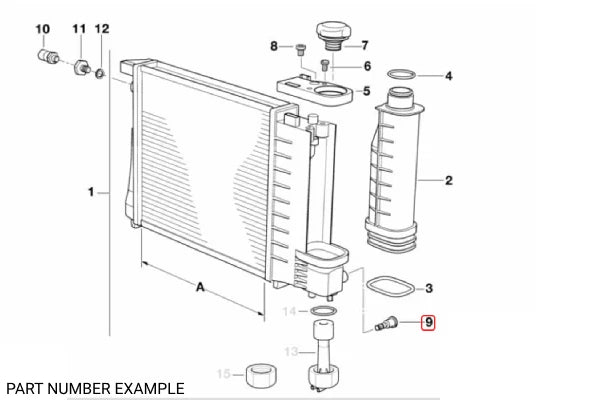 10
11
12
8
7
6
4
5
2
1
A
3
14
9
13
15
PART NUMBER EXAMPLE