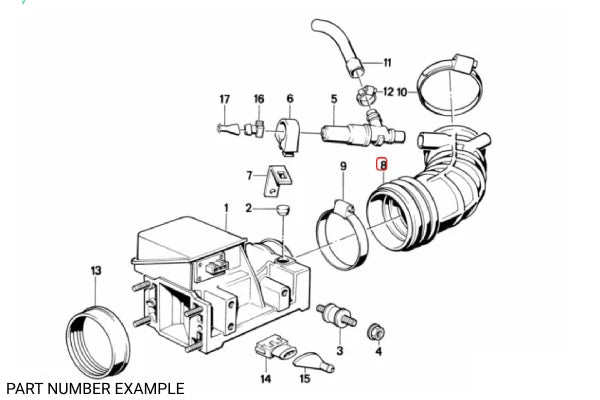 11
12
10
17
16
6
5
8
9
7
1
2
13
3
4
14
15
PART NUMBER EXAMPLE