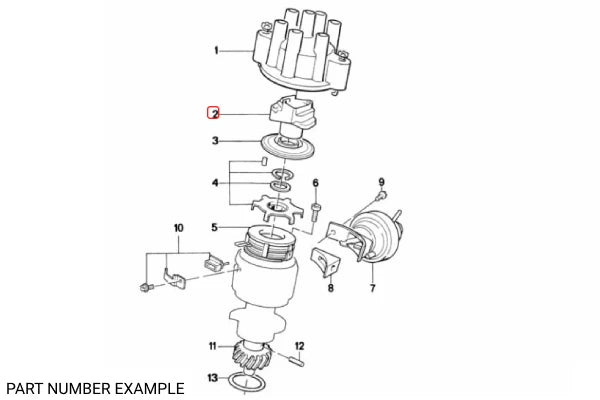 1
2
3
4
6
9
5
10
8
7
11
12
13
PART NUMBER EXAMPLE