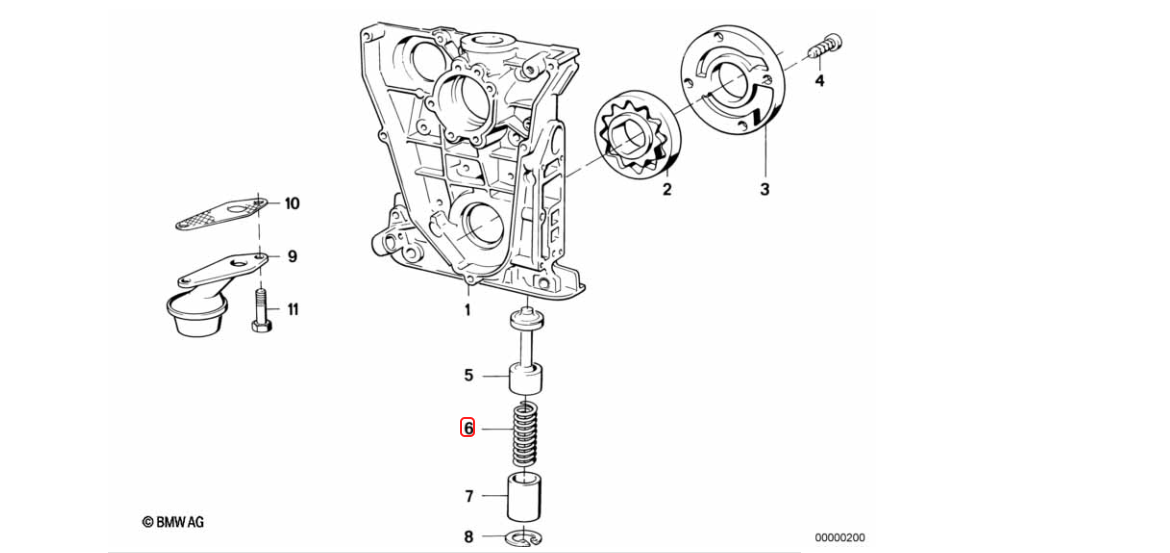 4

2

3

10

9

11

1

5

6

7

8

© BMW AG

00000200