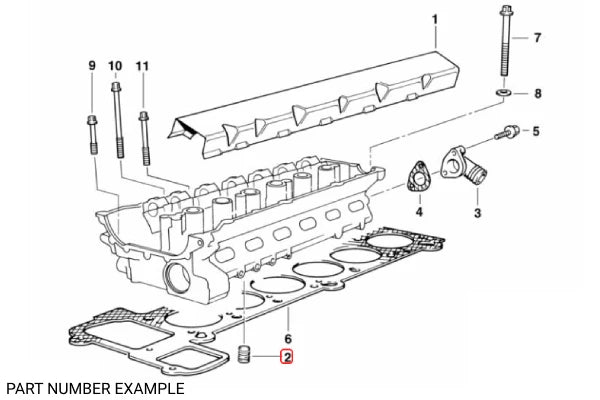 1
7
9
10
11
8
5
4
3
6
2

PART NUMBER EXAMPLE