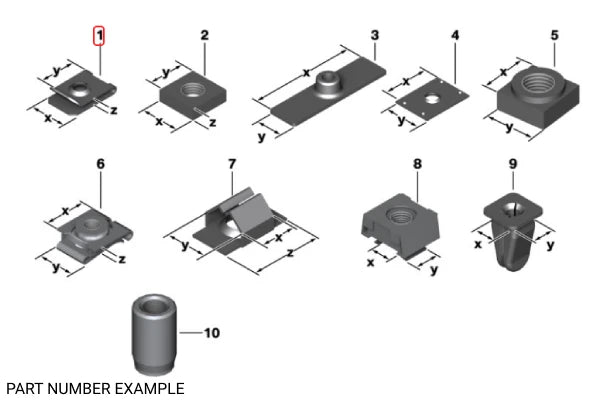 1
y
x
z
2
y
x
z
3
x
y
4
x
y
5
x
y
6
x
y
z
7
y
x
z
8
x
y
9
x
y
10
PART NUMBER EXAMPLE