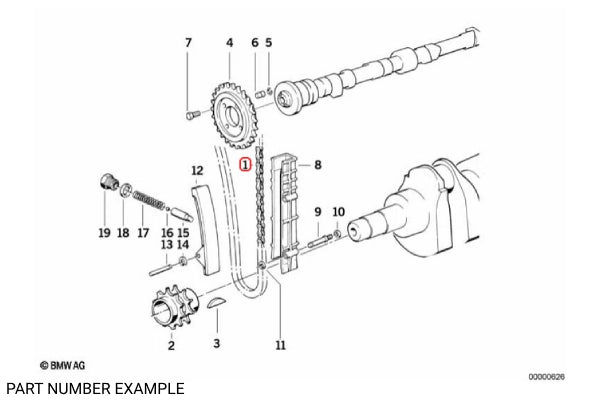 7
4
6
5
1
8
12
9
10
19
18
17
16
15
13
14
2
3
11

© BMW AG

00000626

PART NUMBER EXAMPLE