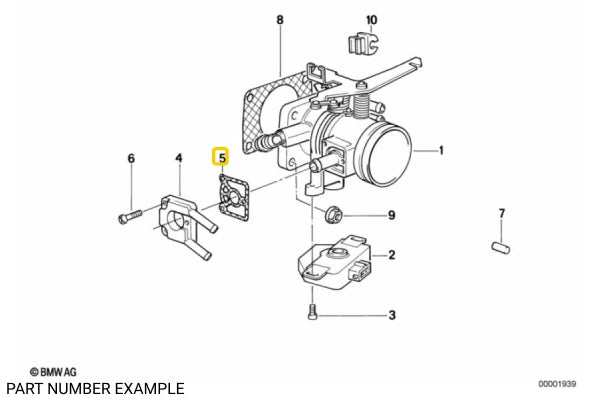 8
10
1
6
4
5
9
7
2
3
© BMW AG
PART NUMBER EXAMPLE
00001939