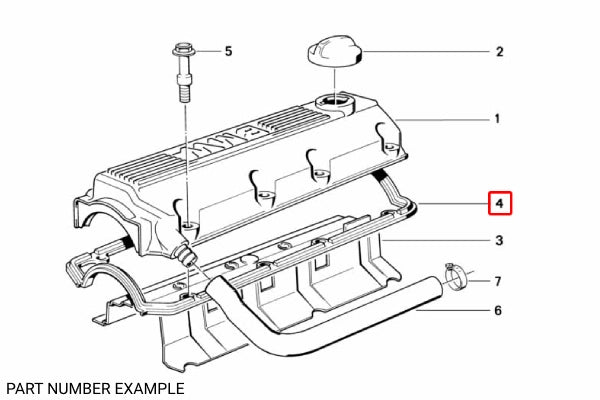 5
2
1
4
3
7
6
PART NUMBER EXAMPLE