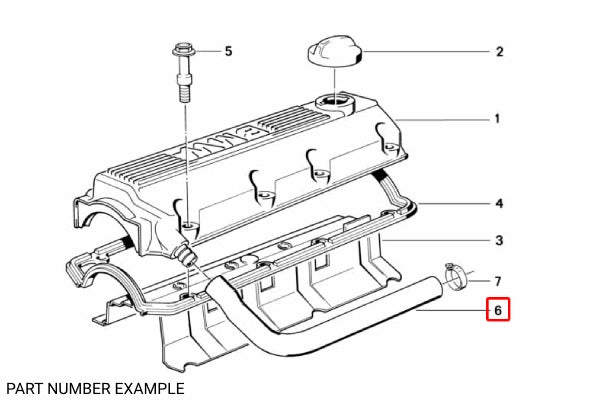 5
2
1
4
3
7
6
PART NUMBER EXAMPLE