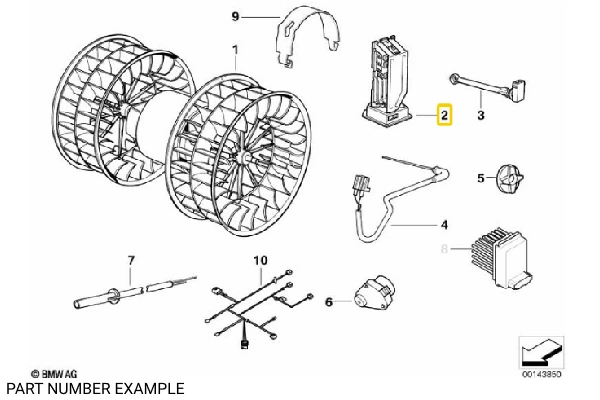 9

1

2

3

5

4

8

7

10

6

© BMW AG

00143850

PART NUMBER EXAMPLE