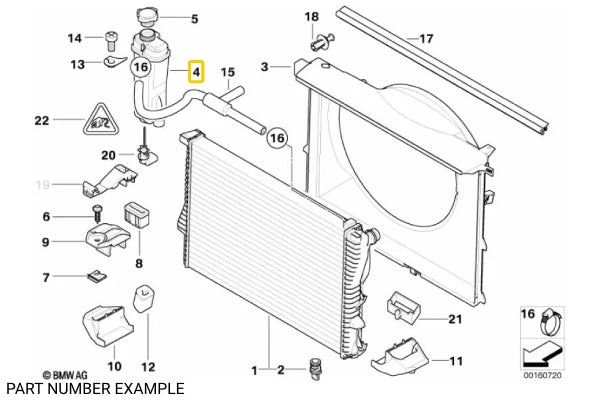 5
18
17
14
13
16
4
15
3
22
16
20
19
6
9
8
7
21
16
10
12
1
2
11
© BMW AG
00160720
PART NUMBER EXAMPLE