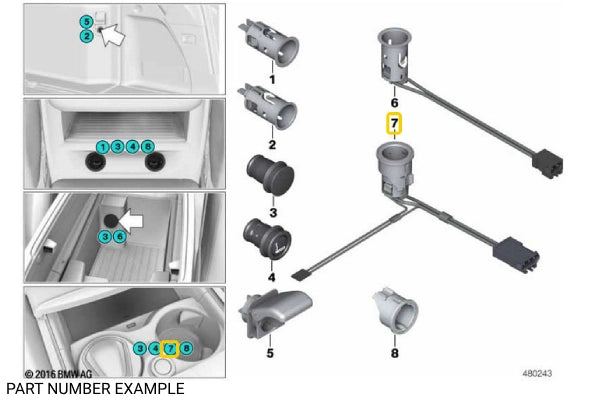 5
2
1 3 4 6
3 6
3 4 7 8
© 2016 BMW AG
1
2
3
4
5
6
7
8
480243
PART NUMBER EXAMPLE