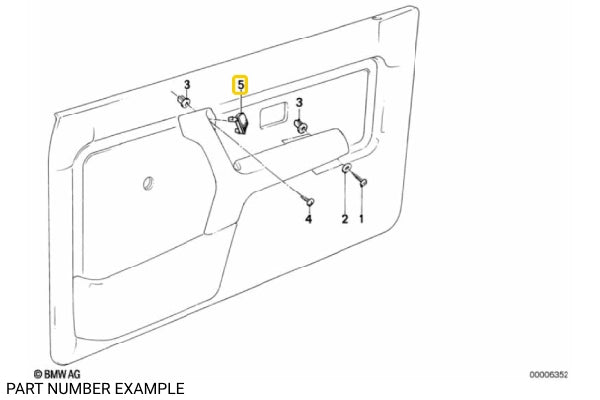 3
5
3
4
2
1
© BMW AG
00006352
PART NUMBER EXAMPLE