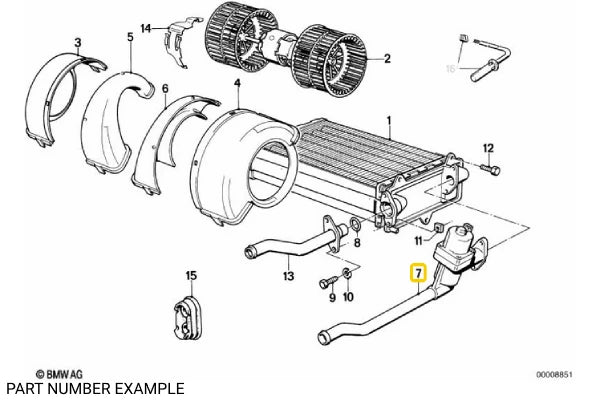 14
3
5
2
16
6
4
1
12
8
11
13
7
15
9
10
© BMW AG
00008851
PART NUMBER EXAMPLE