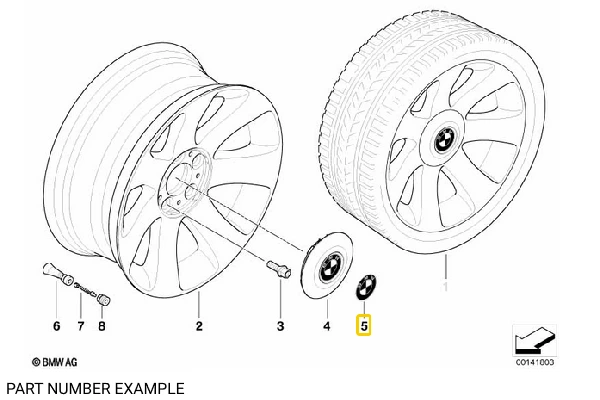 1

6 7 8 2 3 4 5

© BMW AG

C0141003

PART NUMBER EXAMPLE