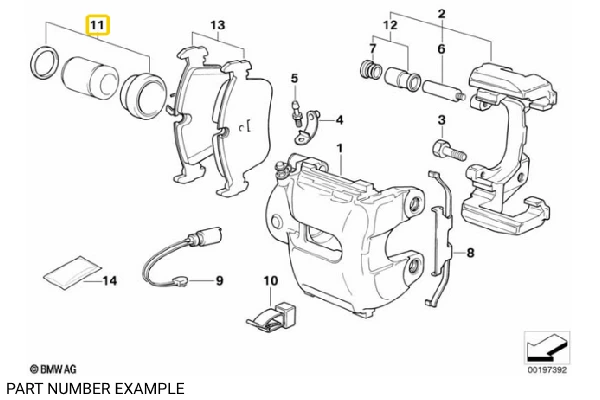 11
13
2
12
7
6
5
4
3
1
8
14
9
10
© BMW AG
00197392
PART NUMBER EXAMPLE