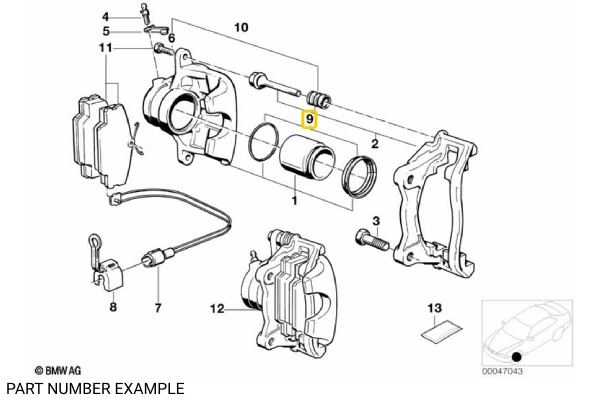 4
5
6
10
11
9
2
1
3
8
7
12
13
© BMW AG
00047043
PART NUMBER EXAMPLE