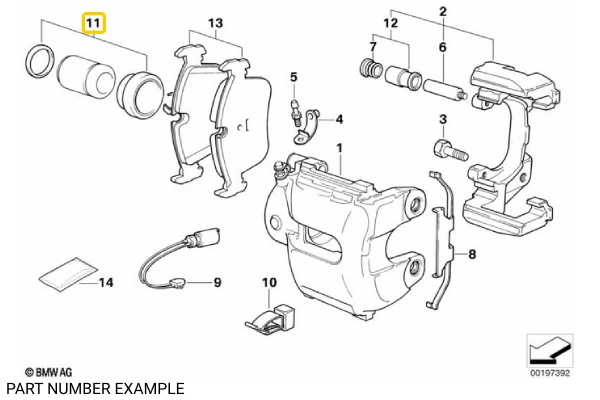 11
13
2
12
7
6
5
4
3
1
8
14
9
10
© BMW AG
00197392
PART NUMBER EXAMPLE