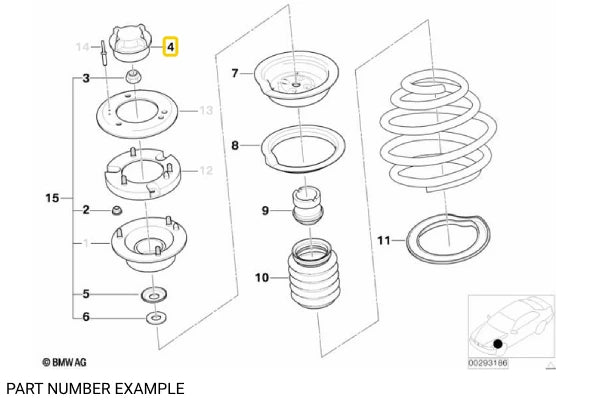 14
4
3
13
12
15
2
1
5
6
7
8
9
10
11
© BMW AG
00293186

PART NUMBER EXAMPLE