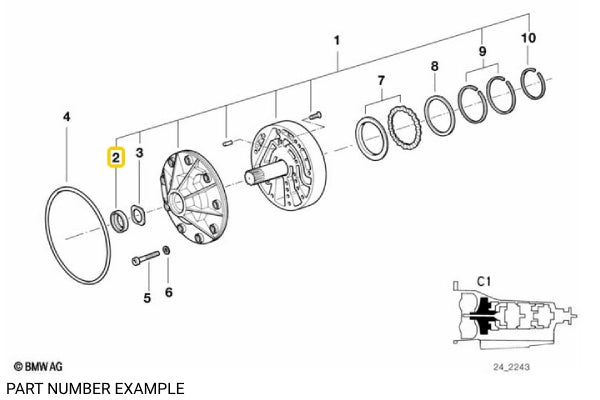 1
10
9
8
7
4
2
3
5
6
C1
© BMW AG
24_2243
PART NUMBER EXAMPLE