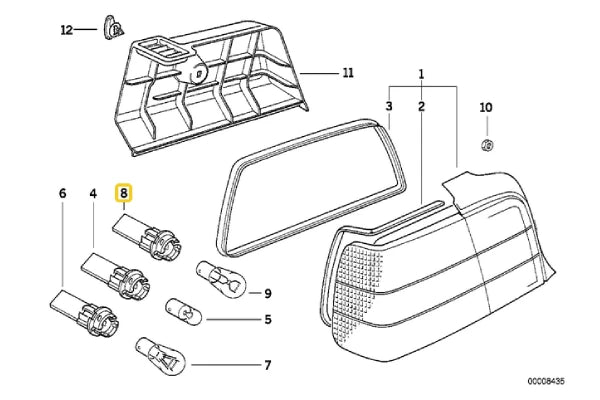 12
11
1
3
2
10
6
4
8
9
5
7
00008435