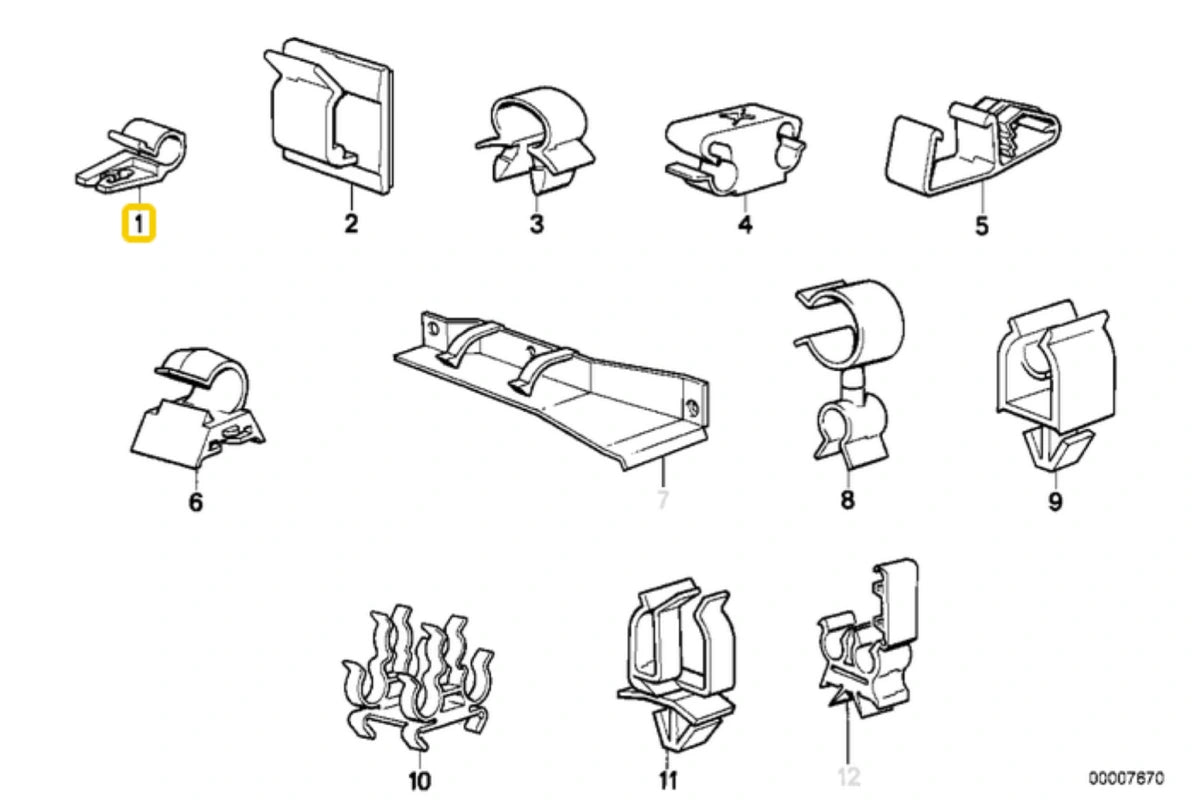 1
2
3
4
5
6
7
8
9
10
11
12
00007670